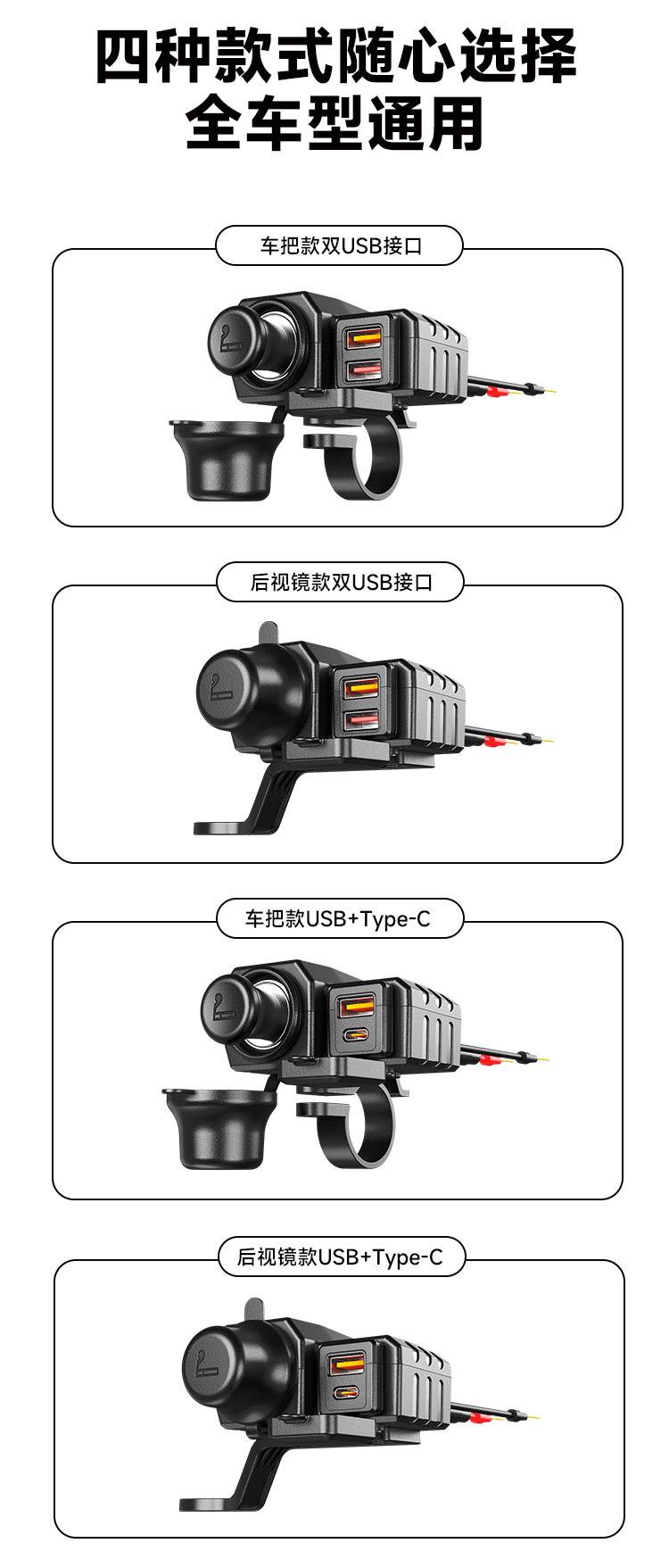 四种款式随心选择
全车型通用

车把款双USB接口

后视镜款双USB接口

车把款USB+Type-C

后视镜款USB+Type-C